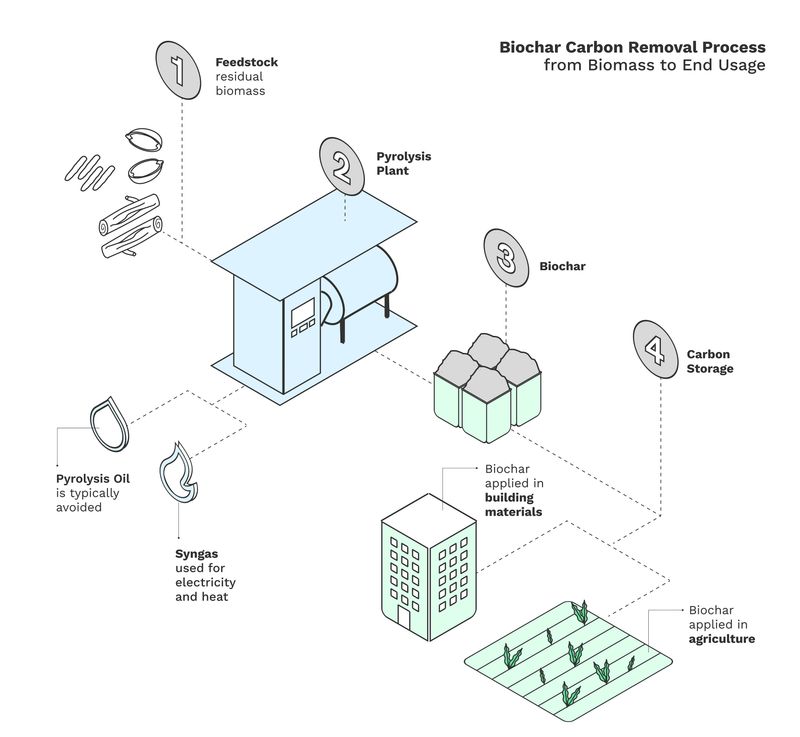 Biochar Carbon Removal Process
from Biomass to End Usage

1
Feedstock
residual biomass

2
Pyrolysis Plant

3
Biochar

4
Carbon Storage

Pyrolysis Oil is typically avoided

Syngas used for electricity and heat

Biochar applied in building materials

Biochar applied in agriculture