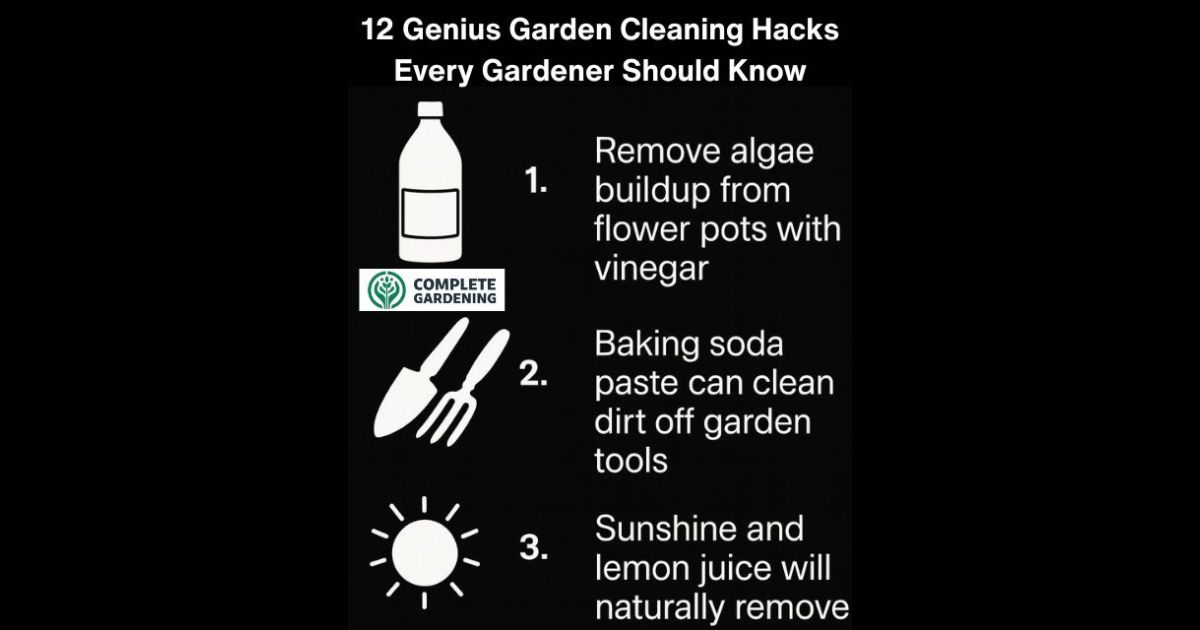 12 Genius Garden Cleaning Hacks Every Gardener Should Know

COMPLETE GARDENING

1. Remove algae buildup from flower pots with vinegar

2. Baking soda paste can clean dirt off garden tools

3. Sunshine and lemon juice will naturally remove