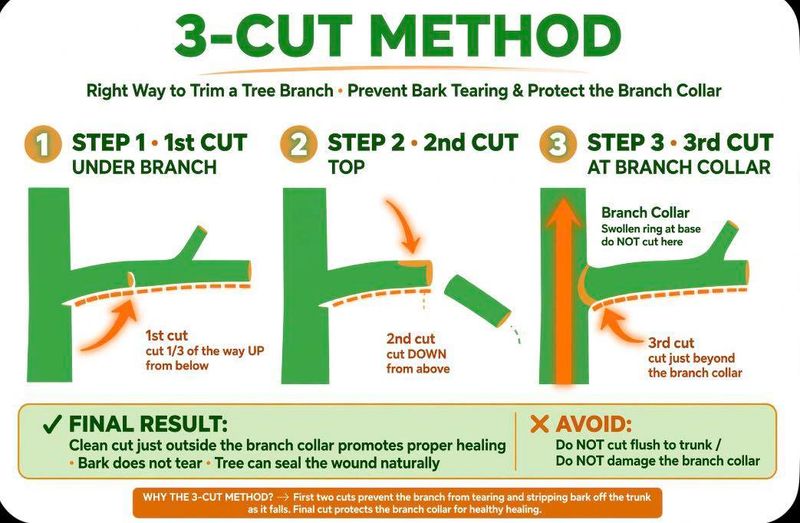 3-CUT METHOD

Right Way to Trim a Tree Branch • Prevent Bark Tearing & Protect the Branch Collar

1 STEP 1 • 1st CUT UNDER BRANCH

1st cut
cut 1/3 of the way UP from below

2 STEP 2 • 2nd CUT TOP

2nd cut
cut DOWN from above

3 STEP 3 • 3rd CUT AT BRANCH COLLAR

Branch Collar
Swollen ring at base do NOT cut here

3rd cut
cut just beyond the branch collar

✓ FINAL RESULT:
Clean cut just outside the branch collar promotes proper healing
• Bark does not tear • Tree can seal the wound naturally

✗ AVOID:
Do NOT cut flush to trunk /
Do NOT damage the branch collar

WHY THE 3-CUT METHOD? → First two cuts prevent the branch from tearing and stripping bark off the trunk as it falls. Final cut protects the branch collar for healthy healing.