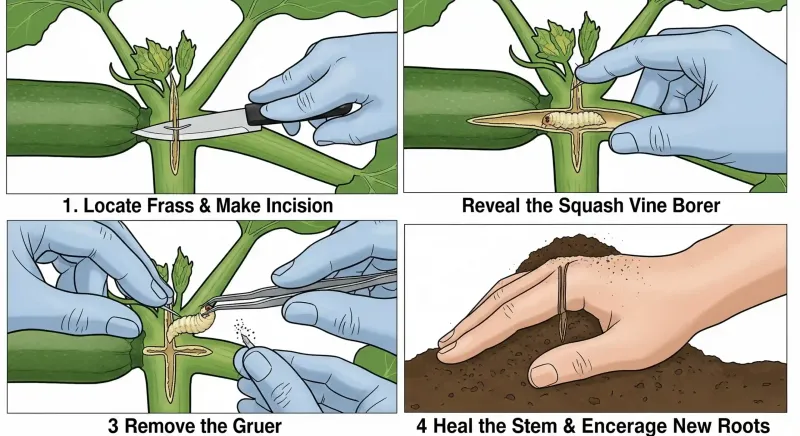 1. Locate Frass & Make Incision

Reveal the Squash Vine Borer

3 Remove the Gruer

4 Heal the Stem & Encerage New Roots